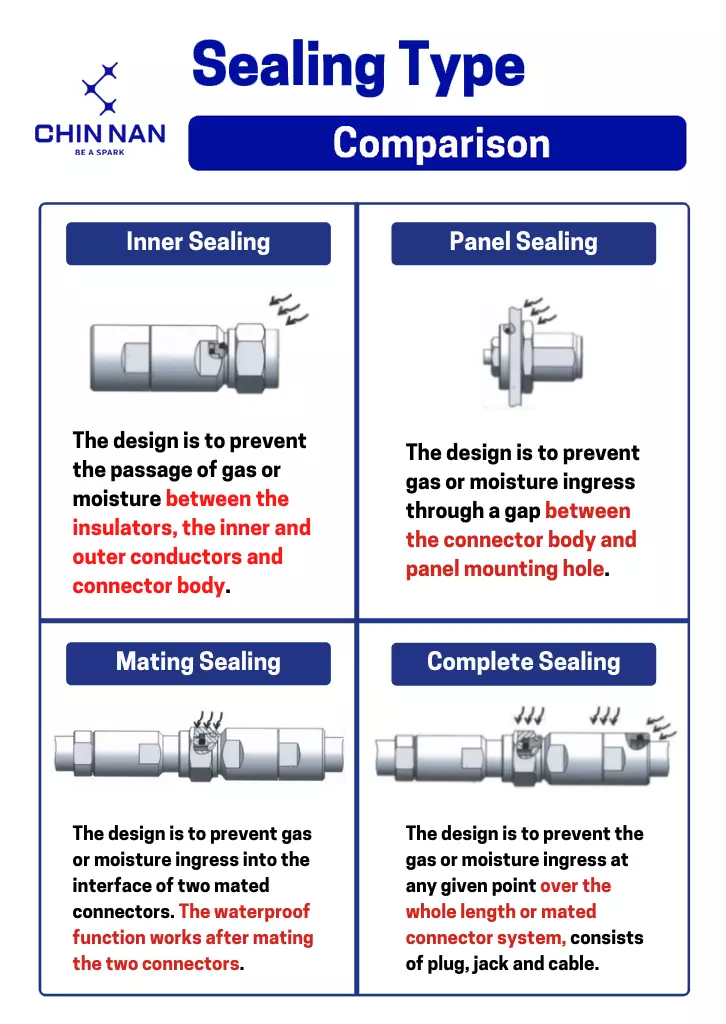 CHIN NAN
BE A SPARK

Sealing Type

Comparison

Inner Sealing

The design is to prevent the passage of gas or moisture between the insulators, the inner and outer conductors and connector body.

Panel Sealing

The design is to prevent gas or moisture ingress through a gap between the connector body and panel mounting hole.

Mating Sealing

The design is to prevent gas or moisture ingress into the interface of two mated connectors. The waterproof function works after mating the two connectors.

Complete Sealing

The design is to prevent the gas or moisture ingress at any given point over the whole length or mated connector system, consists of plug, jack and cable.